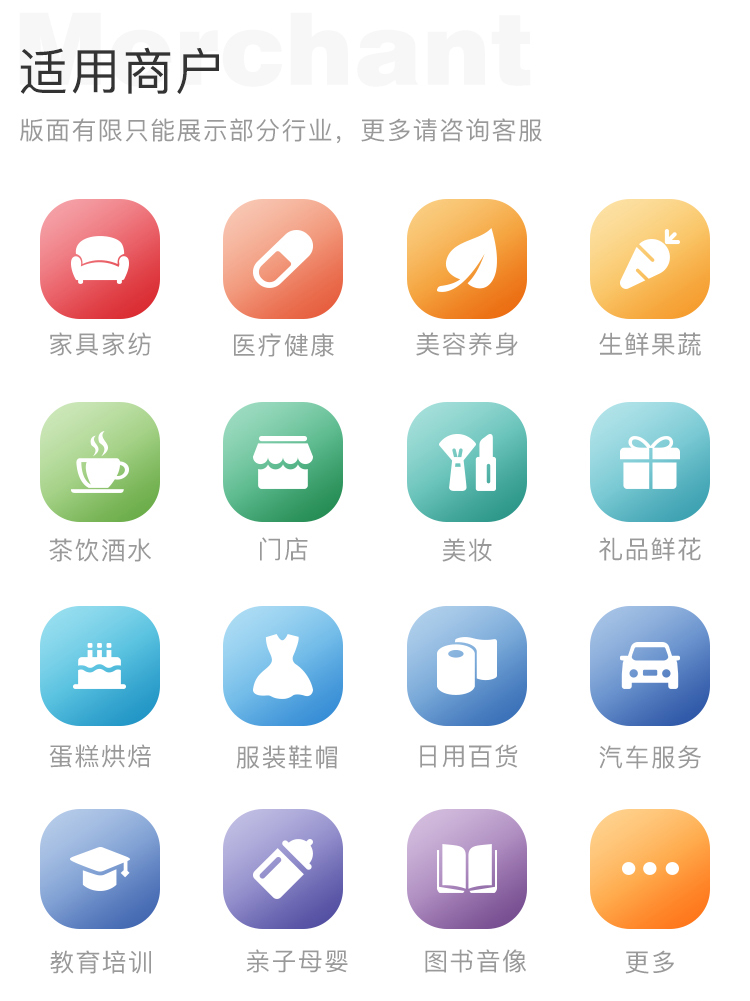 适用商户

版面有限只能展示部分行业，更多请咨询客服

家具家纺

医疗健康

美容养身

生鲜果蔬

茶饮酒水

门店

美妆

礼品鲜花

蛋糕烘焙

服装鞋帽

日用百货

汽车服务

教育培训

亲子母婴

图书音像

更多

Merchant